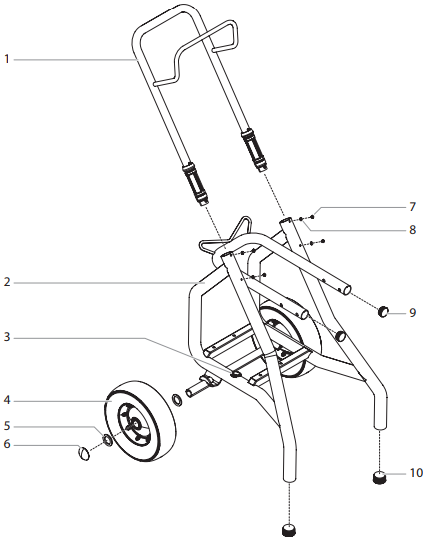 1
7
8
2
9
3
4
5
6
10