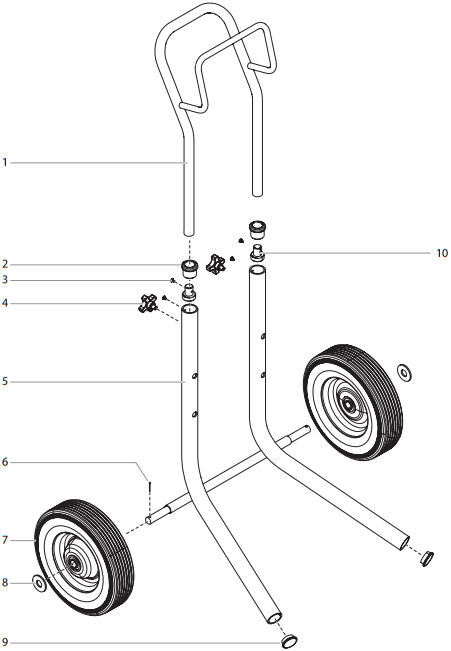 1
2
3
4
5
6
7
8
9
10