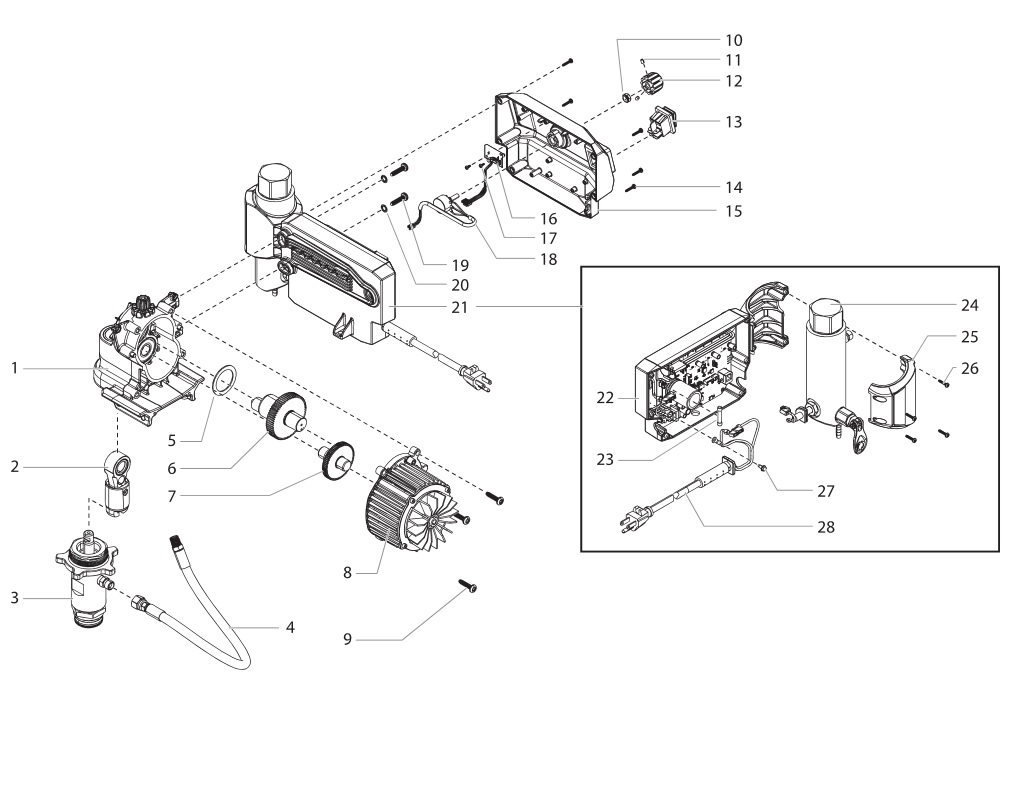 10
11
12
13
14
15
16
17
18
19
20
21
1
2
3
4
5
6
7
8
9
22
23
24
25
26
27
28